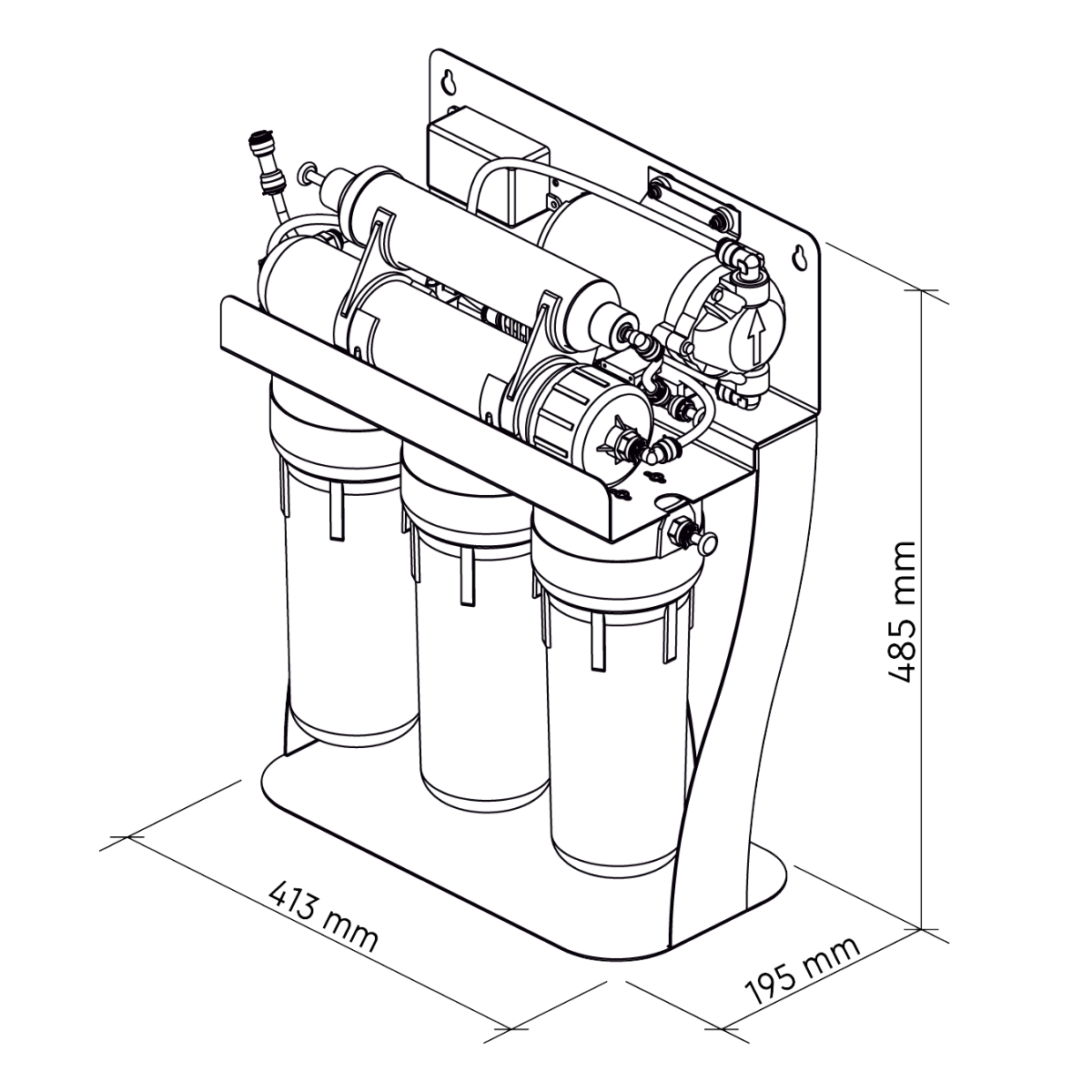 485 mm

413 mm

195 mm